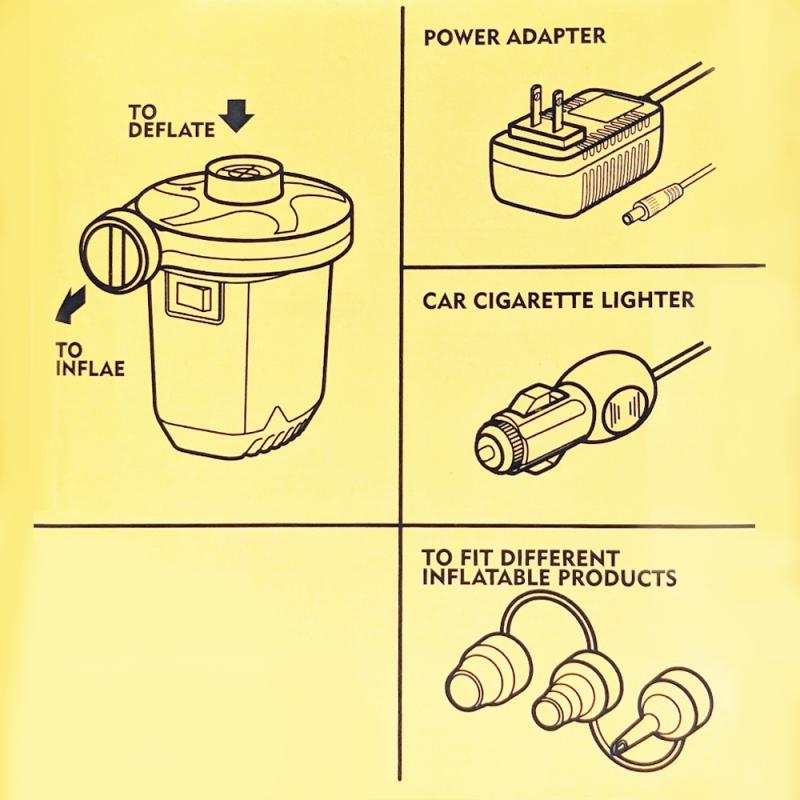 TO DEFLATE

TO INFLAE

POWER ADAPTER

CAR CIGARETTE LIGHTER

TO FIT DIFFERENT INFLATABLE PRODUCTS