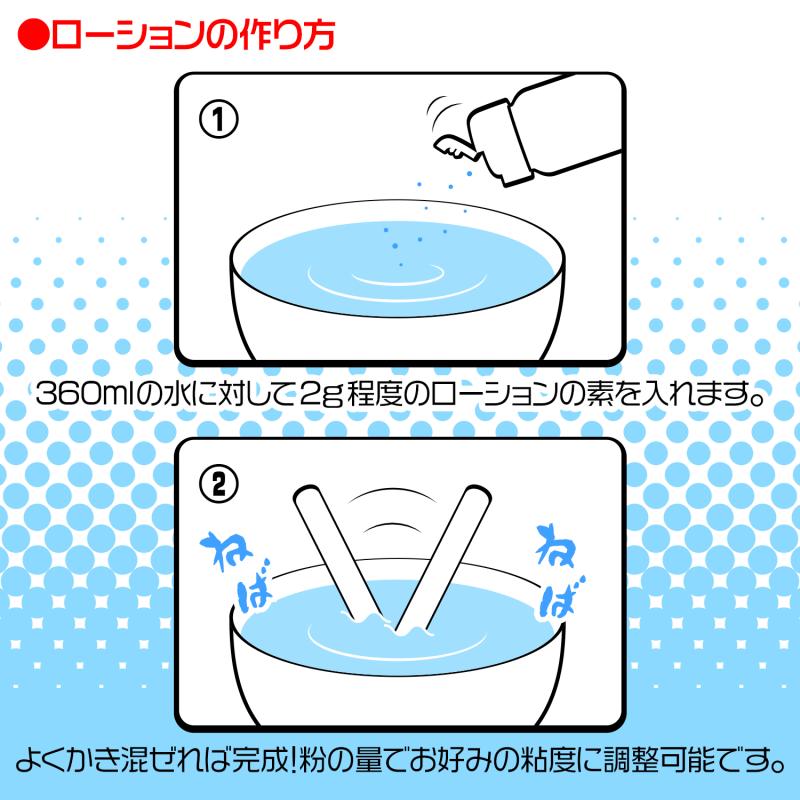 ●ローションの作り方

①

360mlの水に対して2g程度のローションの素を入れます。

②

ねば

ねば

よくかき混ぜれば完成!粉の量でお好みの粘度に調整可能です。