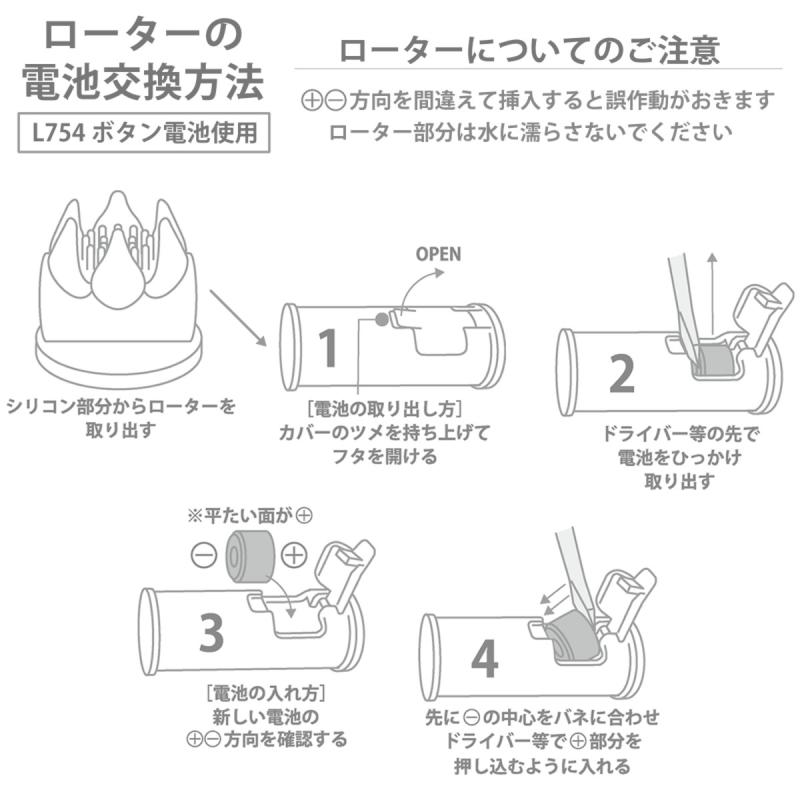 ローターの
電池交換方法

L754 ボタン電池使用

ローターについてのご注意

⊕⊖方向を間違えて挿入すると誤作動がおきます
ローター部分は水に濡らさないでください

シリコン部分からローターを
取り出す

OPEN

1

［電池の取り出し方］
カバーのツメを持ち上げて
フタを開ける

2

ドライバー等の先で
電池をひっかけ
取り出す

※平たい面が⊕

⊖ ⊕

3

［電池の入れ方］
新しい電池の
⊕⊖方向を確認する

4

先に⊖の中心をバネに合わせ
ドライバー等で⊕部分を
押し込むように入れる