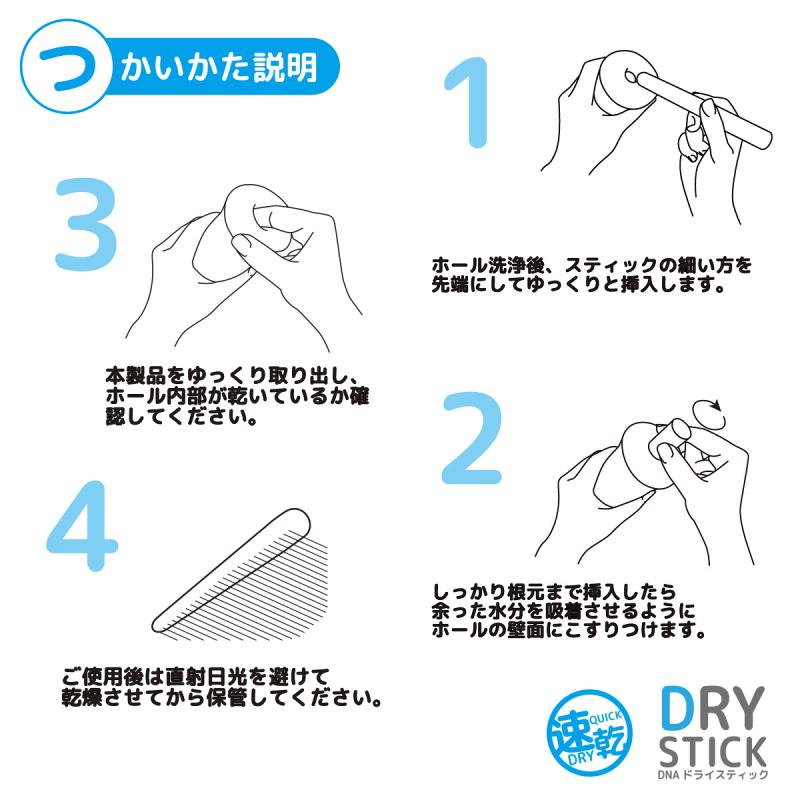 つかいかた説明

1

ホール洗浄後、スティックの細い方を先端にしてゆっくりと挿入します。

2

しっかり根元まで挿入したら余った水分を吸着させるようにホールの壁面にこすりつけます。

3

本製品をゆっくり取り出し、ホール内部が乾いているか確認してください。

4

ご使用後は直射日光を避けて乾燥させてから保管してください。

速乾 QUICK DRY

DRY STICK
DNA ドライスティック