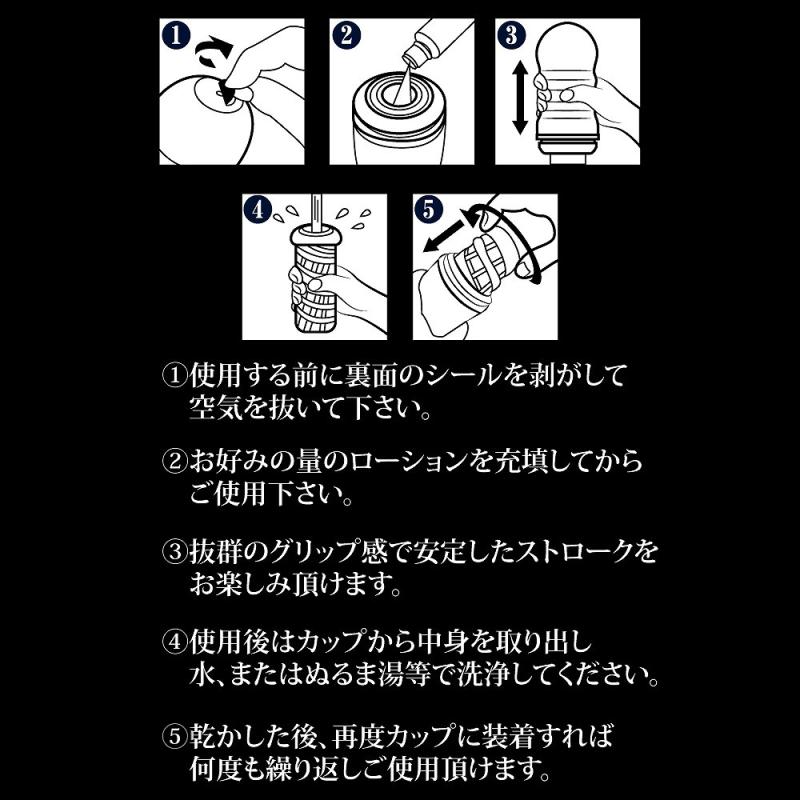 1 2 3 4 5

①使用する前に裏面のシールを剥がして空気を抜いて下さい。

②お好みの量のローションを充填してからご使用下さい。

③抜群のグリップ感で安定したストロークをお楽しみ頂けます。

④使用後はカップから中身を取り出し水、またはぬるま湯等で洗浄してください。

⑤乾かした後、再度カップに装着すれば何度も繰り返しご使用頂けます。