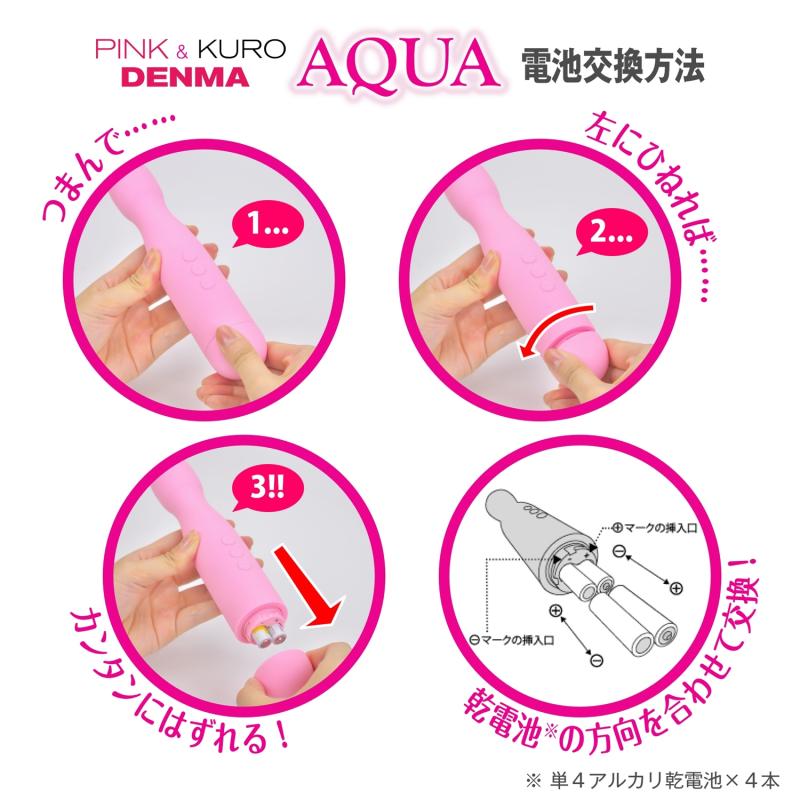 PINK & KURO DENMA AQUA 電池交換方法

つまんで……

1...

左にひねれば……

2...

3!!

カンタンにはずれる！

⊕マークの挿入口

⊖

⊕

⊕

⊖

⊖マークの挿入口

乾電池※の方向を合わせて交換！

※ 単４アルカリ乾電池×４本