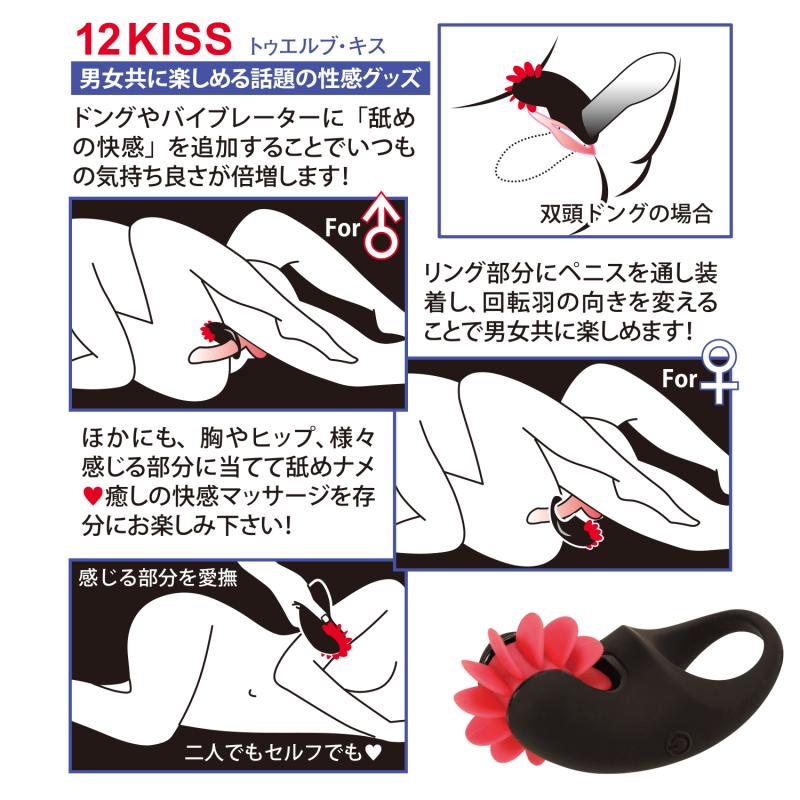 12 KISS トゥエルブ・キス

男女共に楽しめる話題の性感グッズ

ドングやバイブレーターに「舐めの快感」を追加することでいつもの気持ち良さが倍増します!

双頭ドングの場合

For ♂

リング部分にペニスを通し装着し、回転羽の向きを変えることで男女共に楽しめます!

For ♀

ほかにも、胸やヒップ、様々感じる部分に当てて舐めナメ♥癒しの快感マッサージを存分にお楽しみ下さい!

感じる部分を愛撫

二人でもセルフでも♥