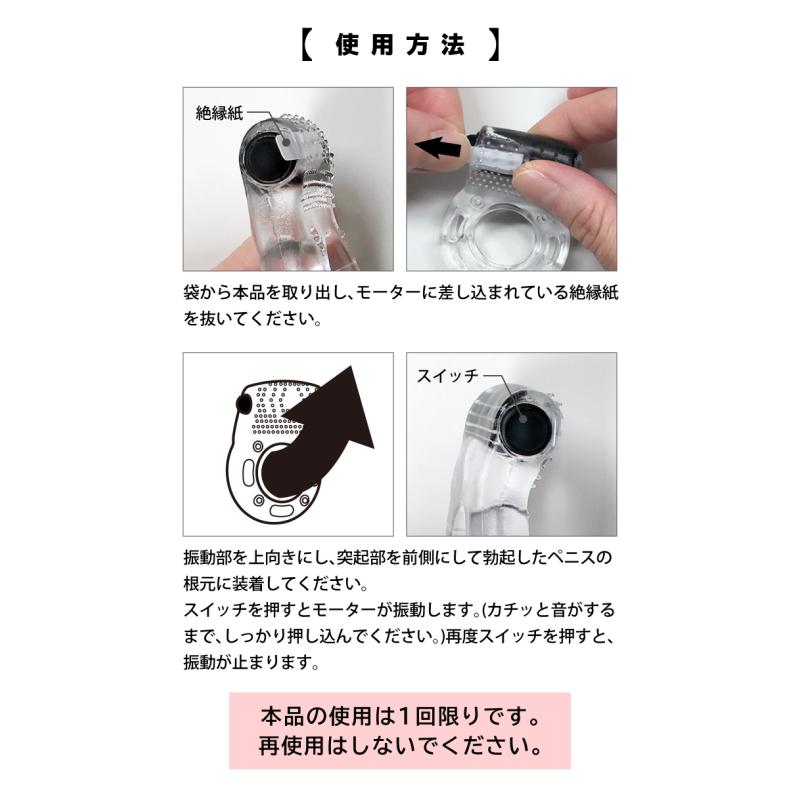 【 使用方法 】

絶縁紙

袋から本品を取り出し、モーターに差し込まれている絶縁紙を抜いてください。

スイッチ

振動部を上向きにし、突起部を前側にして勃起したペニスの根元に装着してください。
スイッチを押すとモーターが振動します。(カチッと音がするまで、しっかり押し込んでください。)再度スイッチを押すと、振動が止まります。

本品の使用は1回限りです。
再使用はしないでください。