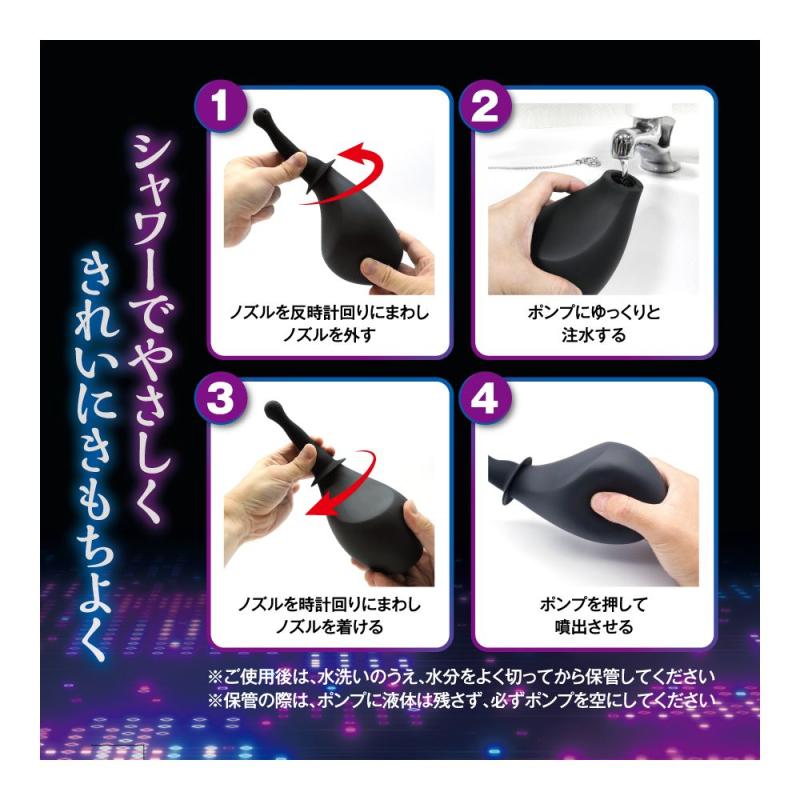 シャワーでやさしく
きれいにきもちよく

1
ノズルを反時計回りにまわし
ノズルを外す

2
ポンプにゆっくりと
注水する

3
ノズルを時計回りにまわし
ノズルを着ける

4
ポンプを押して
噴出させる

※ご使用後は、水洗いのうえ、水分をよく切ってから保管してください
※保管の際は、ポンプに液体は残さず、必ずポンプを空にしてください