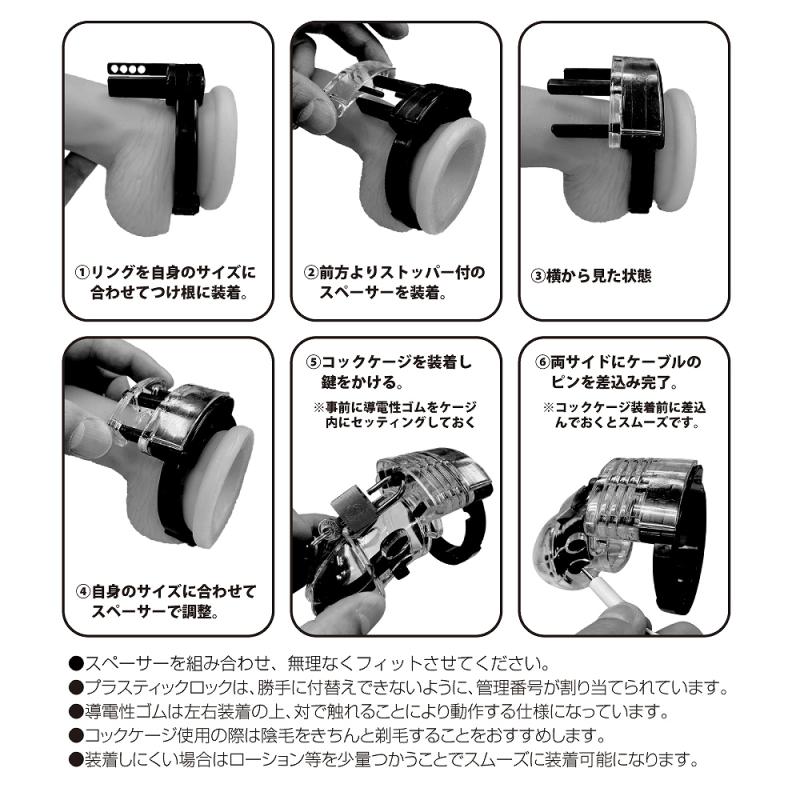 ①リングを自身のサイズに合わせてつけ根に装着。

②前方よりストッパー付のスペーサーを装着。

③横から見た状態

④自身のサイズに合わせてスペーサーで調整。

⑤コックケージを装着し鍵をかける。

※事前に導電性ゴムをケージ内にセッティングしておく

⑥両サイドにケーブルのピンを差込み完了。

※コックケージ装着前に差込んでおくとスムーズです。

●スペーサーを組み合わせ、無理なくフィットさせてください。
●プラスティックロックは、勝手に付替えできないように、管理番号が割り当てられています。
●導電性ゴムは左右装着の上、対で触れることにより動作する仕様になっています。
●コックケージ使用の際は陰毛をきちんと剃毛することをおすすめします。
●装着しにくい場合はローション等を少量つかうことでスムーズに装着可能になります。