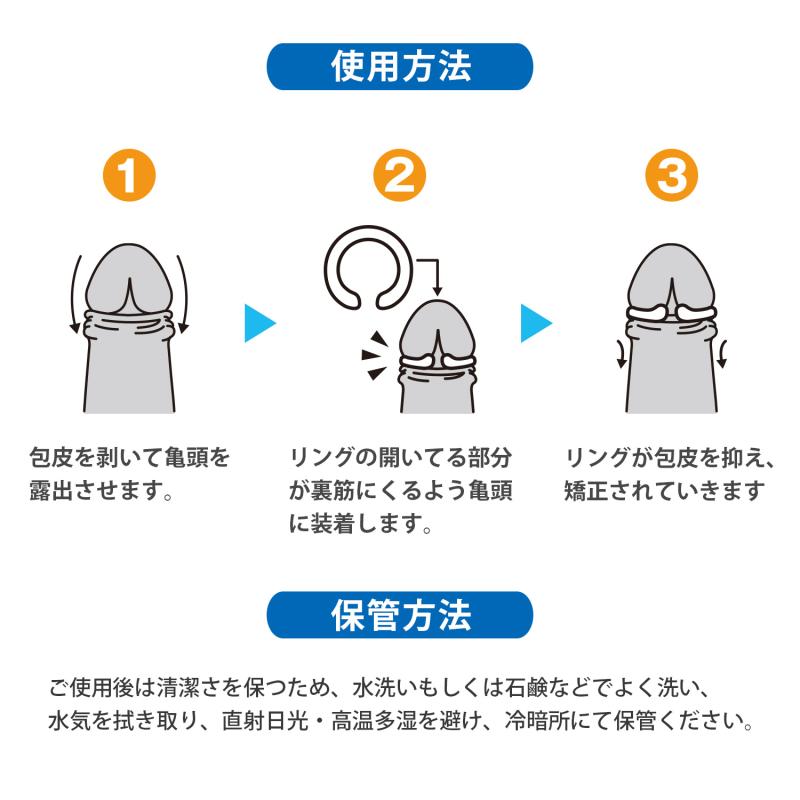 使用方法

1

包皮を剥いて亀頭を露出させます。

2

リングの開いてる部分が裏筋にくるよう亀頭に装着します。

3

リングが包皮を抑え、矯正されていきます

保管方法

ご使用後は清潔さを保つため、水洗いもしくは石鹸などでよく洗い、水気を拭き取り、直射日光・高温多湿を避け、冷暗所にて保管ください。