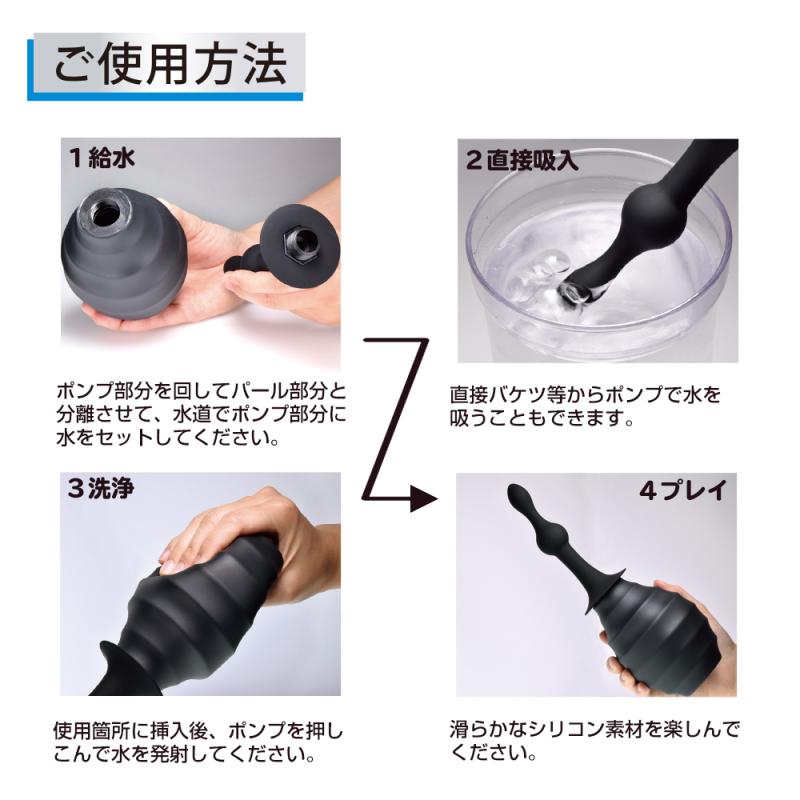 ご使用方法

1 給水

ポンプ部分を回してパール部分と分離させて、水道でポンプ部分に水をセットしてください。

2 直接吸入

直接バケツ等からポンプで水を吸うこともできます。

3 洗浄

使用箇所に挿入後、ポンプを押しこんで水を発射してください。

4 プレイ

滑らかなシリコン素材を楽しんでください。