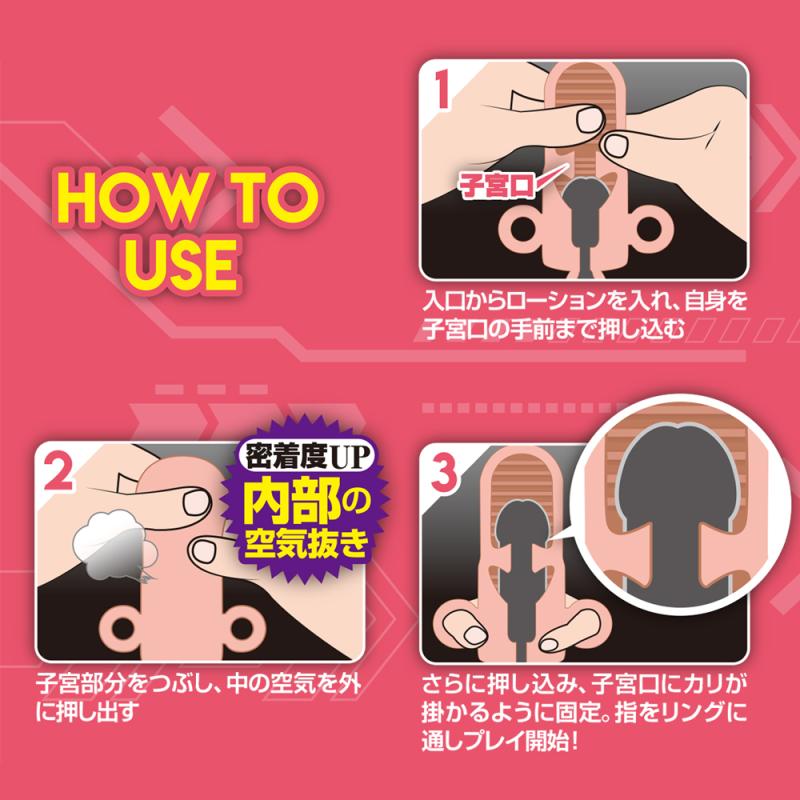 HOW TO USE

1

子宮口

入口からローションを入れ、自身を子宮口の手前まで押し込む

2

密着度UP
内部の空気抜き

子宮部分をつぶし、中の空気を外に押し出す

3

さらに押し込み、子宮口にカリが掛かるように固定。指をリングに通しプレイ開始！