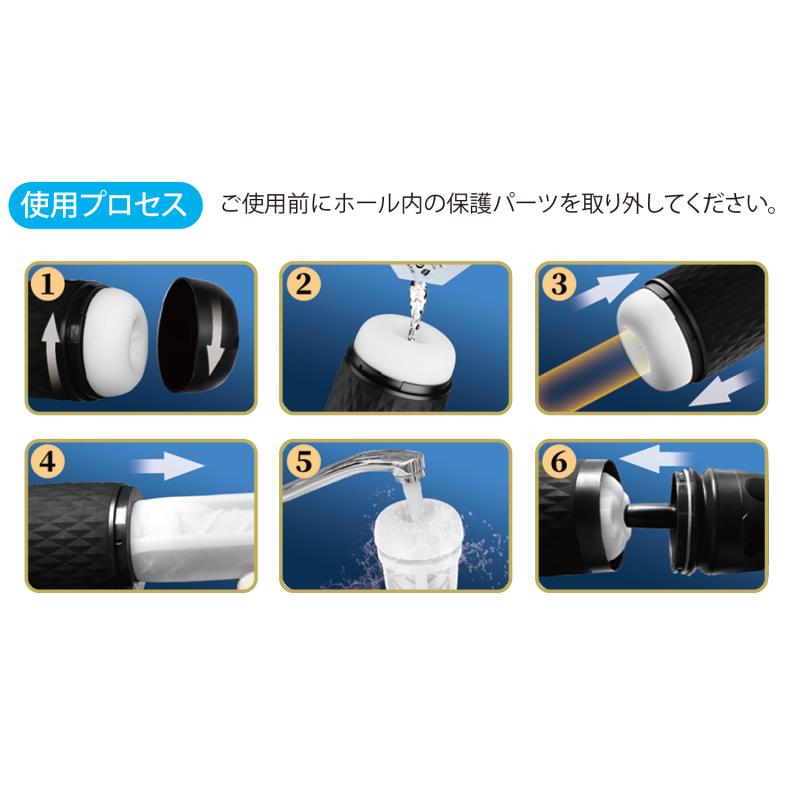 使用プロセス　ご使用前にホール内の保護パーツを取り外してください。

1

2

3

4

5

6