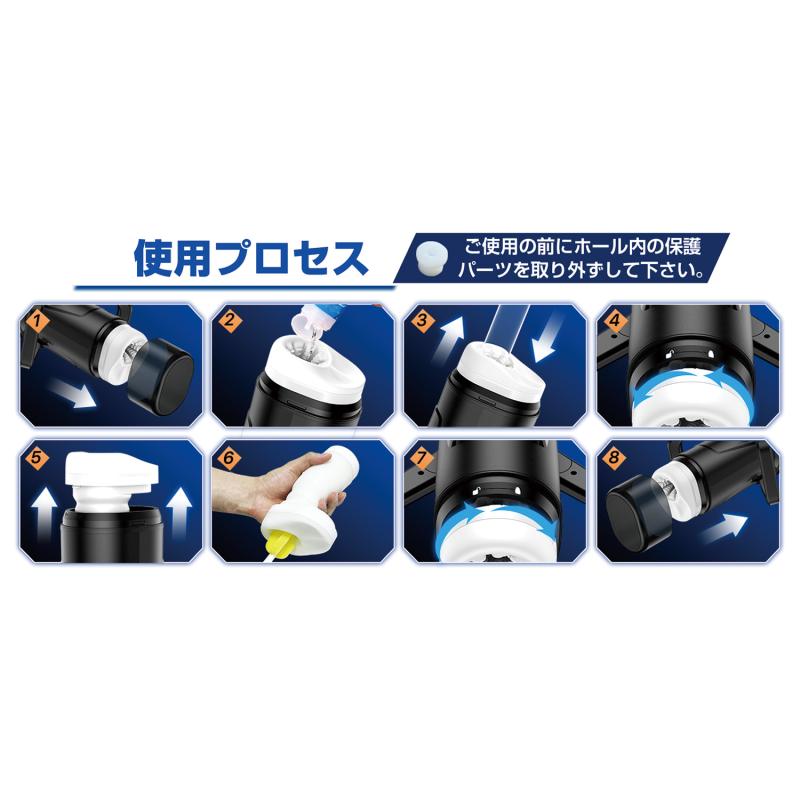 使用プロセス

ご使用の前にホール内の保護パーツを取り外ずして下さい。

1

2

3

4

5

6

7

8